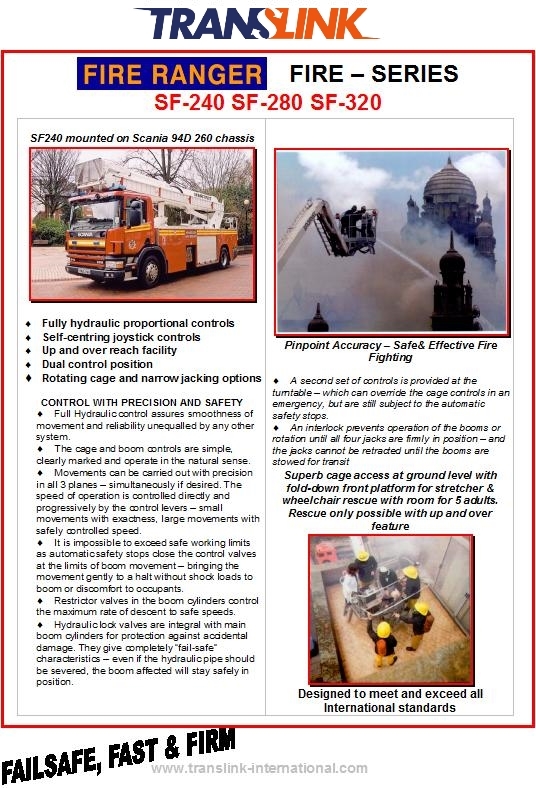 TRANSLINK

FIRE RANGER FIRE – SERIES

SF-240 SF-280 SF-320

SF240 mounted on Scania 94D 260 chassis

♦ Fully hydraulic proportional controls
♦ Self-centring joystick controls
♦ Up and over reach facility
♦ Dual control position
♦ Rotating cage and narrow jacking options

CONTROL WITH PRECISION AND SAFETY

♦ Full Hydraulic control assures smoothness of movement and reliability unequalled by any other system.

♦ The cage and boom controls are simple, clearly marked and operate in the natural sense.

♦ Movements can be carried out with precision in all 3 planes – simultaneously if desired. The speed of operation is controlled directly and progressively by the control levers – small movements with exactness, large movements with safely controlled speed.

♦ It is impossible to exceed safe working limits as automatic safety stops close the control valves at the limits of boom movement – bringing the movement gently to a halt without shock loads to boom or discomfort to occupants.

♦ Restrictor valves in the boom cylinders control the maximum rate of descent to safe speeds.

♦ Hydraulic lock valves are integral with main boom cylinders for protection against accidental damage. They give completely "fail-safe" characteristics – even if the hydraulic pipe should be severed, the boom affected will stay safely in position.

Pinpoint Accuracy – Safe& Effective Fire Fighting

♦ A second set of controls is provided at the turntable – which can override the cage controls in an emergency, but are still subject to the automatic safety stops.

♦ An interlock prevents operation of the booms or rotation until all four jacks are firmly in position – and the jacks cannot be retracted until the booms are stowed for transit

Superb cage access at ground level with fold-down front platform for stretcher & wheelchair rescue with room for 5 adults. Rescue only possible with up and over feature

Designed to meet and exceed all International standards

FAILSAFE, FAST & FIRM

www.translink-international.com